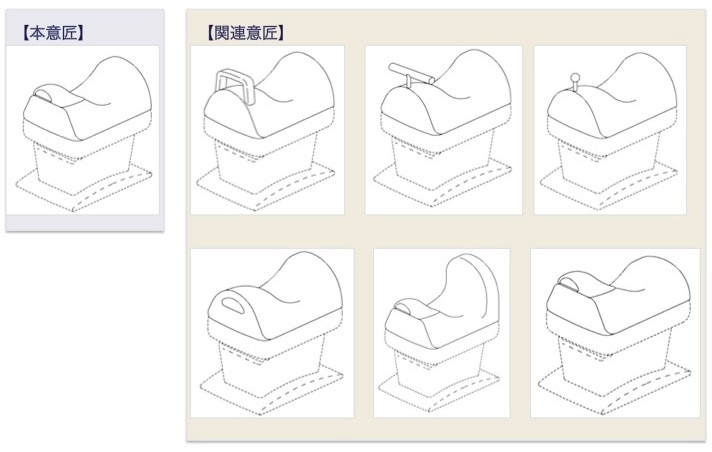 【本意匠】

【関連意匠】